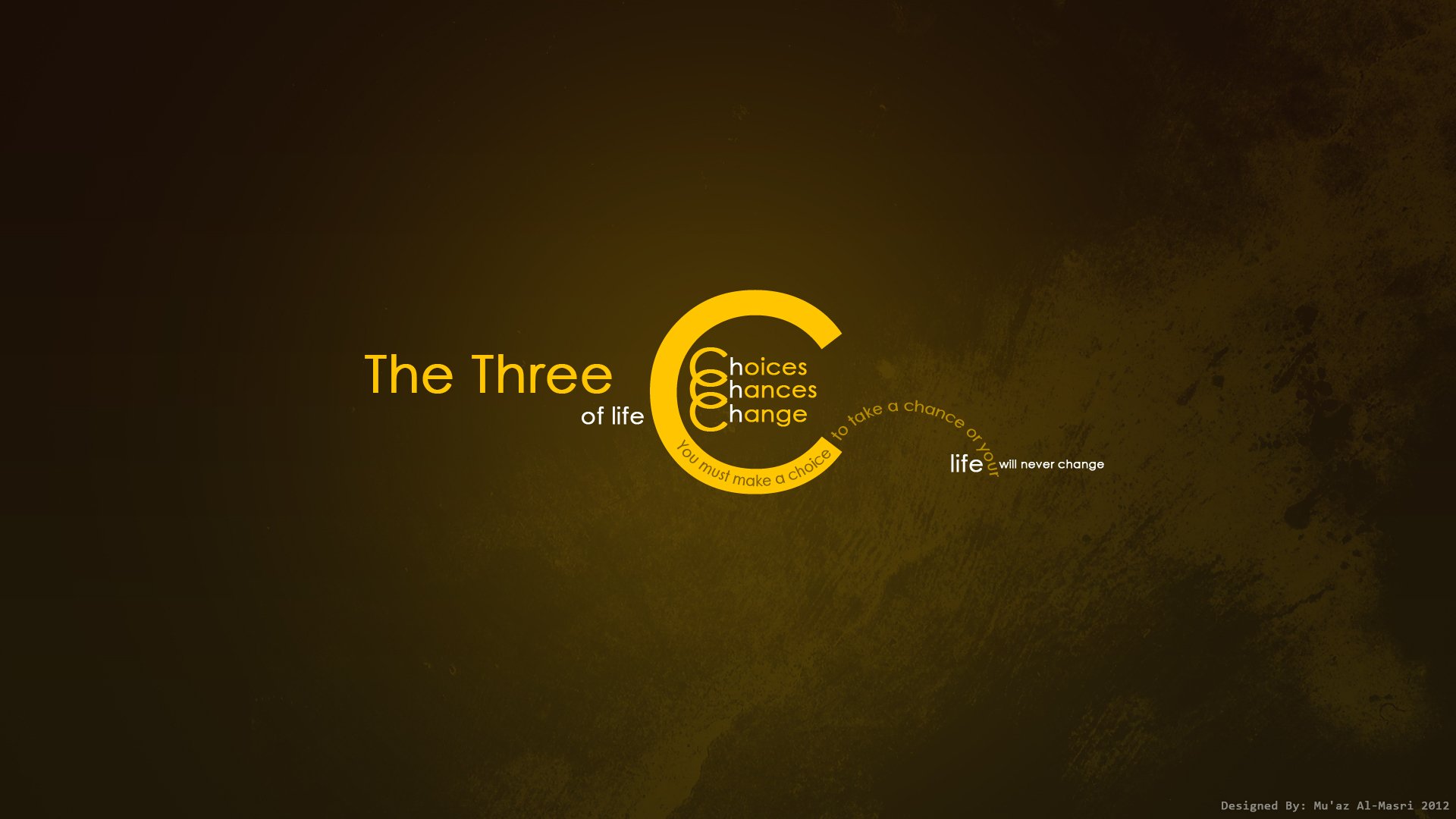 The Three C of life

Choices
Chances
Change

You must make a choice to take a chance or your life will never change

Designed By: Mu'az Al-Masri 2012